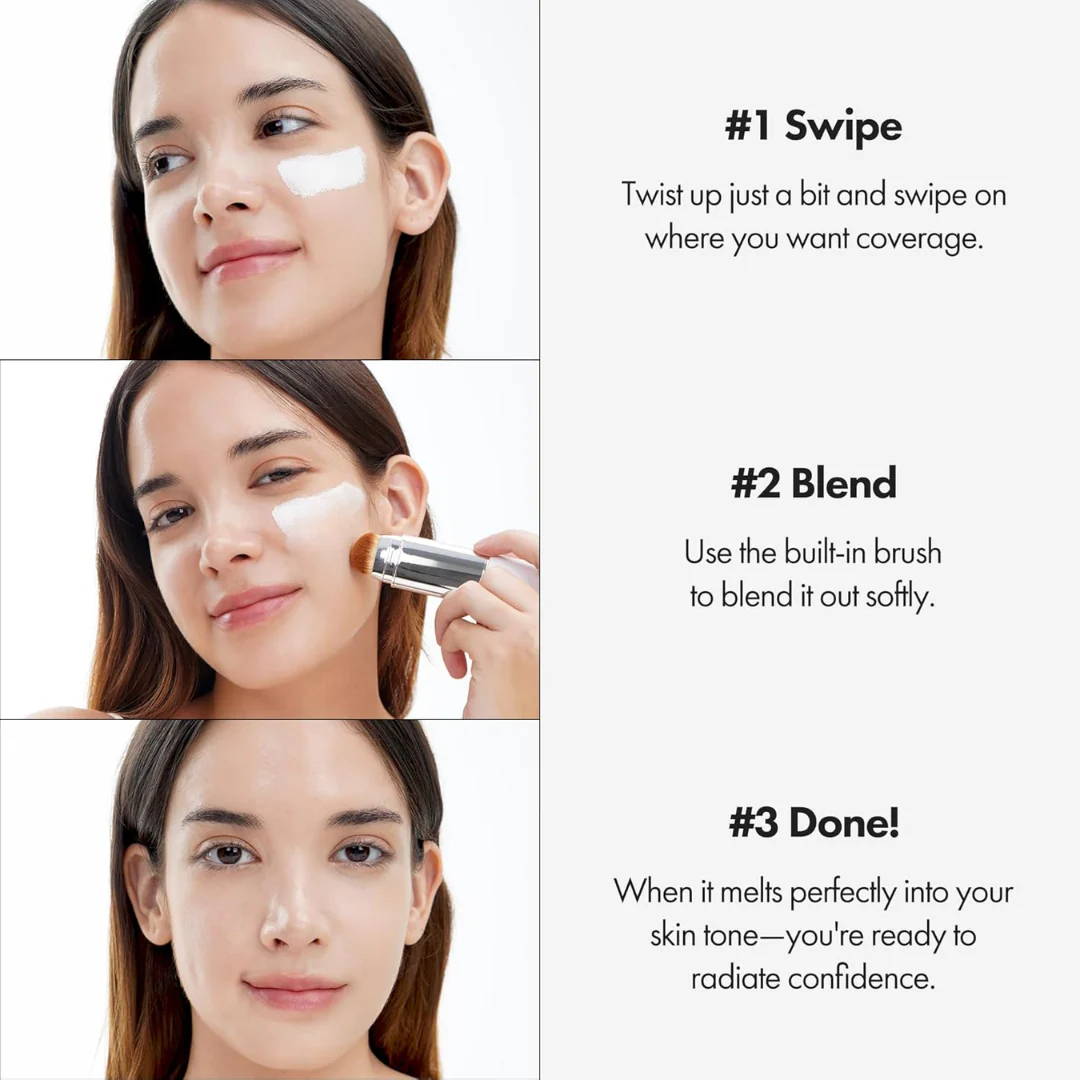 #1 Swipe

Twist up just a bit and swipe on where you want coverage.

#2 Blend

Use the built-in brush to blend it out softly.

#3 Done!

When it melts perfectly into your skin tone—you're ready to radiate confidence.