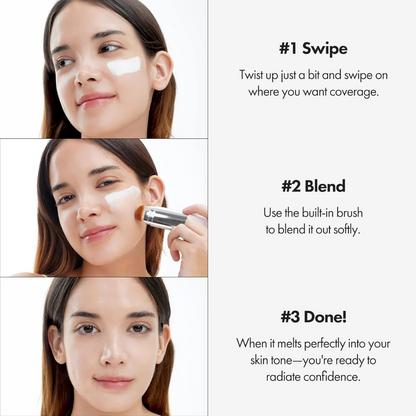 #1 Swipe

Twist up just a bit and swipe on where you want coverage.

#2 Blend

Use the built-in brush to blend it out softly.

#3 Done!

When it melts perfectly into your skin tone—you're ready to radiate confidence.